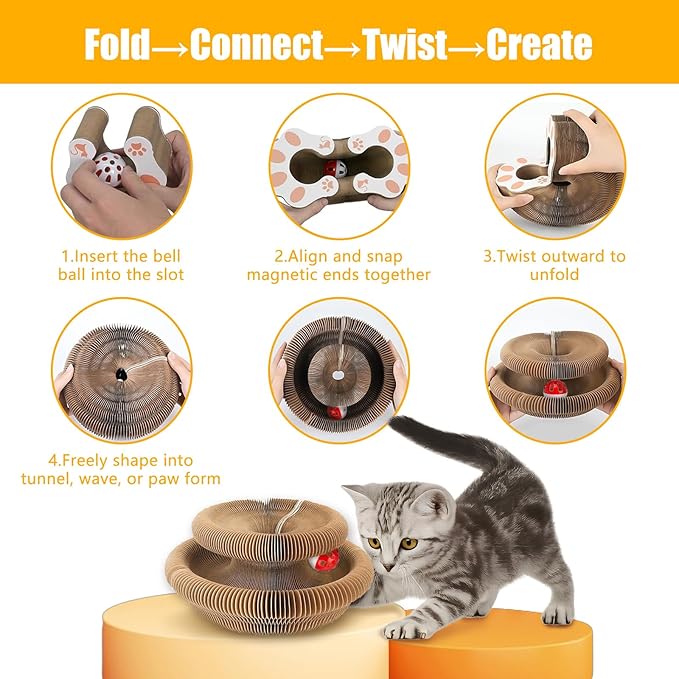 Fold→Connect→Twist→Create

1.Insert the bell ball into the slot

2.Align and snap magnetic ends together

3.Twist outward to unfold

4.Freely shape into tunnel, wave, or paw form